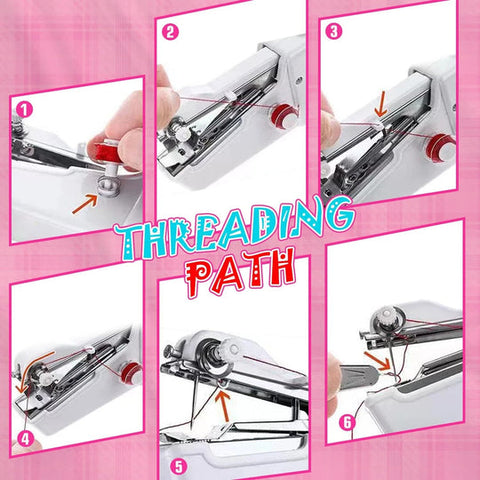 1
2
3
THREADING
PATH
4
5
6